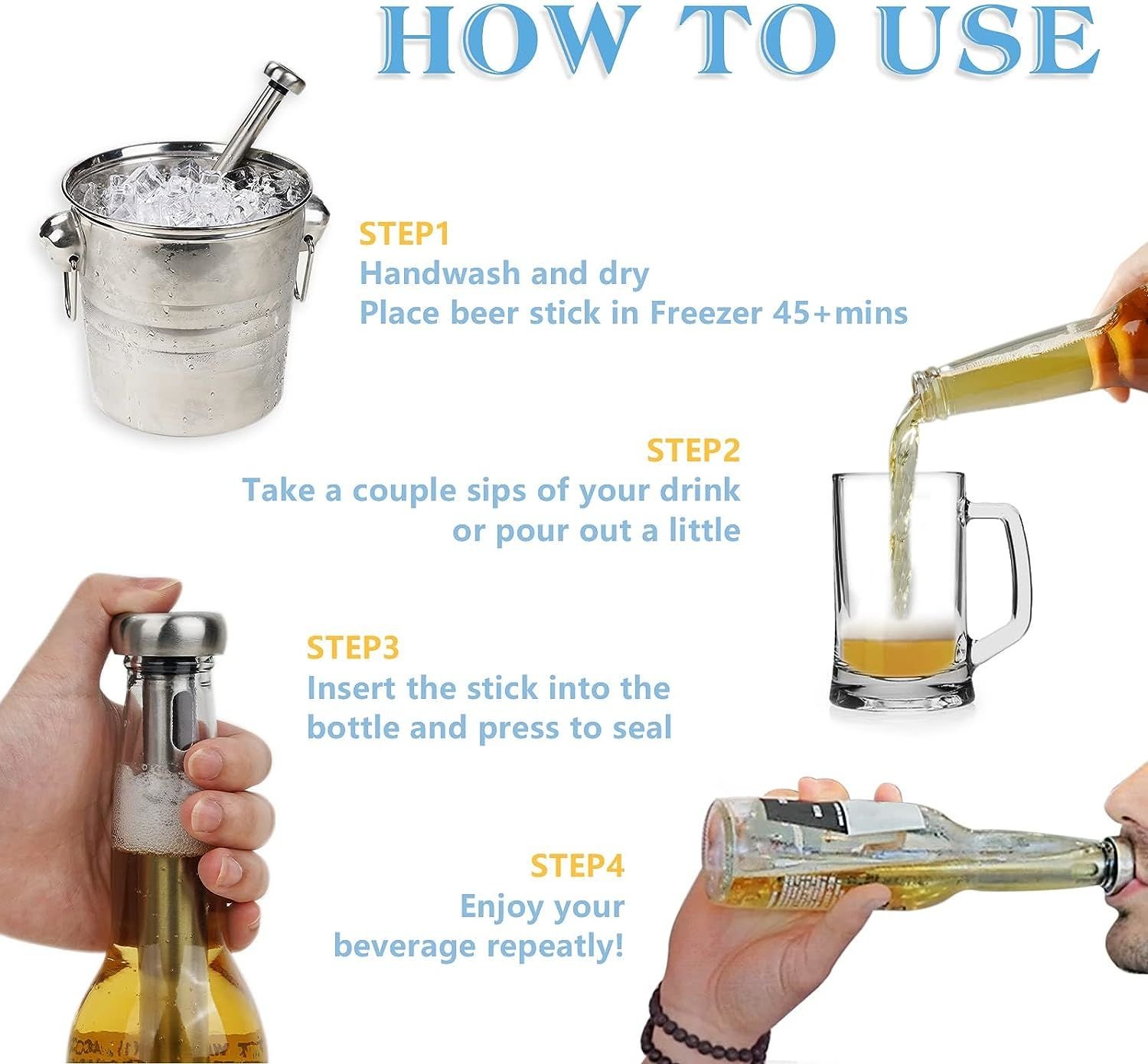 HOW TO USE

STEP1
Handwash and dry
Place beer stick in Freezer 45+mins

STEP2
Take a couple sips of your drink
or pour out a little

STEP3
Insert the stick into the
bottle and press to seal

STEP4
Enjoy your
beverage repeatly!